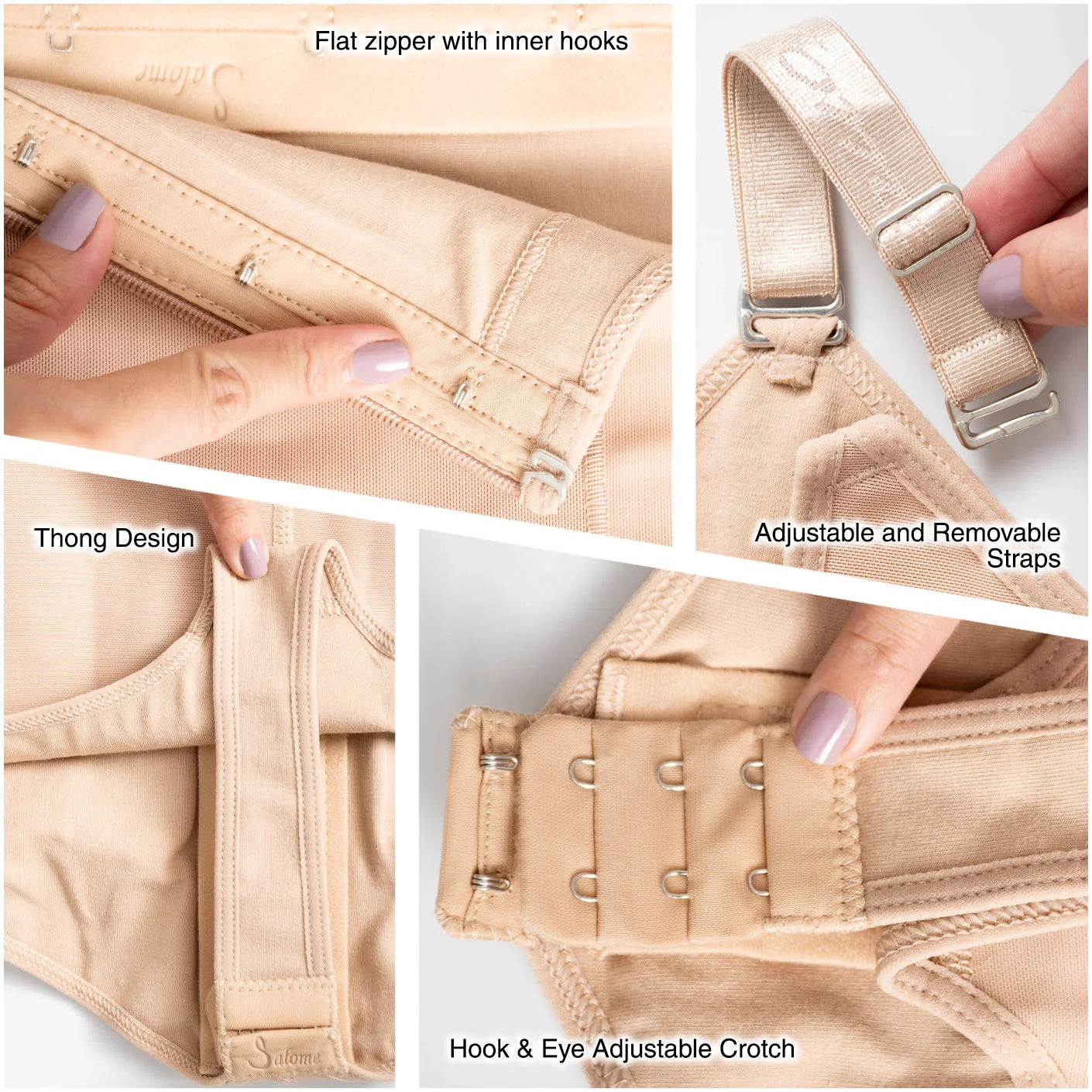 Flat zipper with inner hooks

Salome

Adjustable and Removable Straps

Thong Design

Salome

Hook & Eye Adjustable Crotch